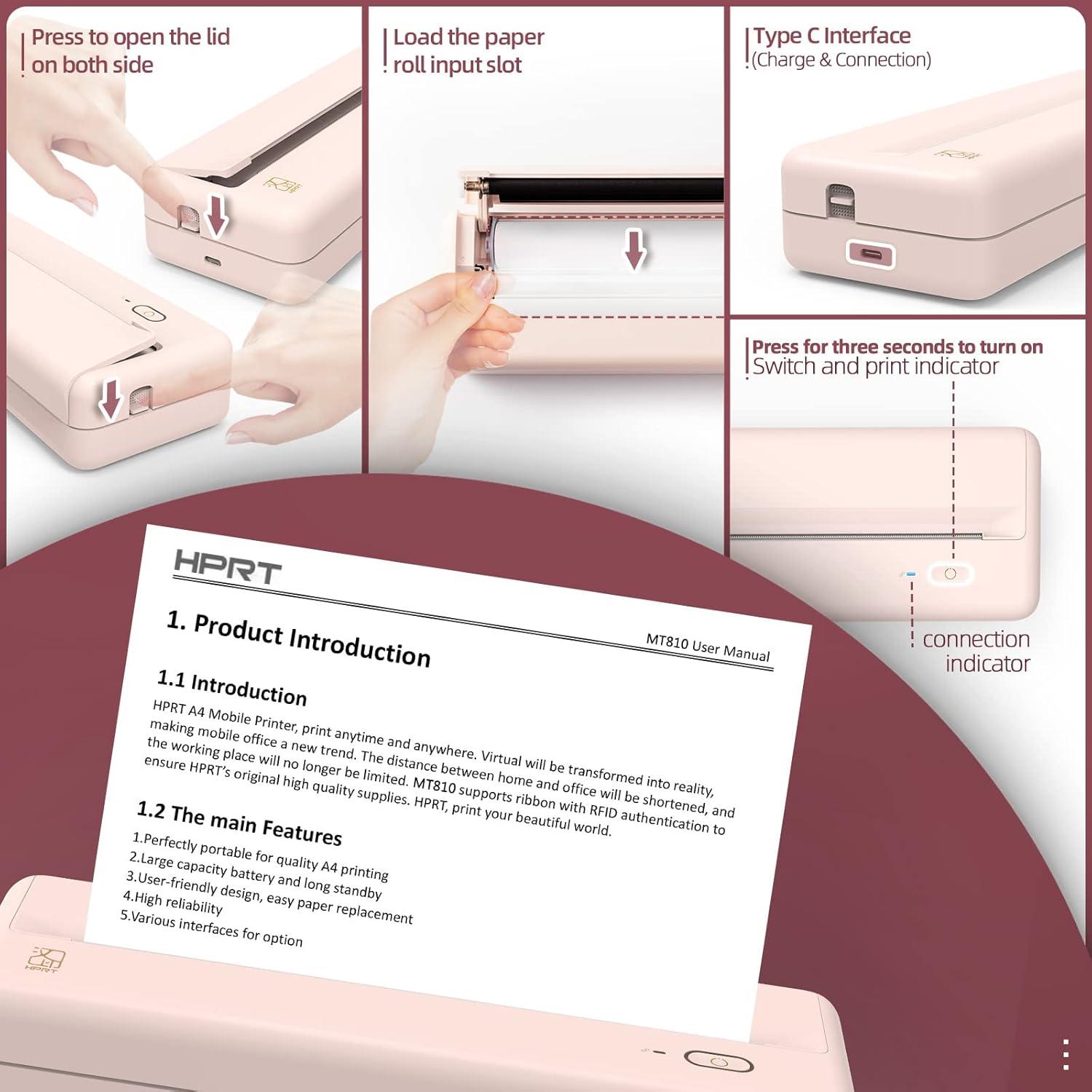 Press to open the lid on both side

Load the paper roll input slot

Type C Interface
(Charge & Connection)

Press for three seconds to turn on
Switch and print indicator

connection indicator

HPRT

MT810 User Manual

1. Product Introduction

1.1 Introduction

HPRT A4 Mobile Printer, print anytime and anywhere. Virtual will be transformed into reality, making mobile office a new trend. The distance between home and office will be shortened, and the working place will no longer be limited. MT810 supports ribbon with RFID authentication to ensure HPRT's original high quality supplies. HPRT, print your beautiful world.

1.2 The main Features

1.Perfectly portable for quality A4 printing
2.Large capacity battery and long standby
3.User-friendly design, easy paper replacement
4.High reliability
5.Various interfaces for option

HPRT