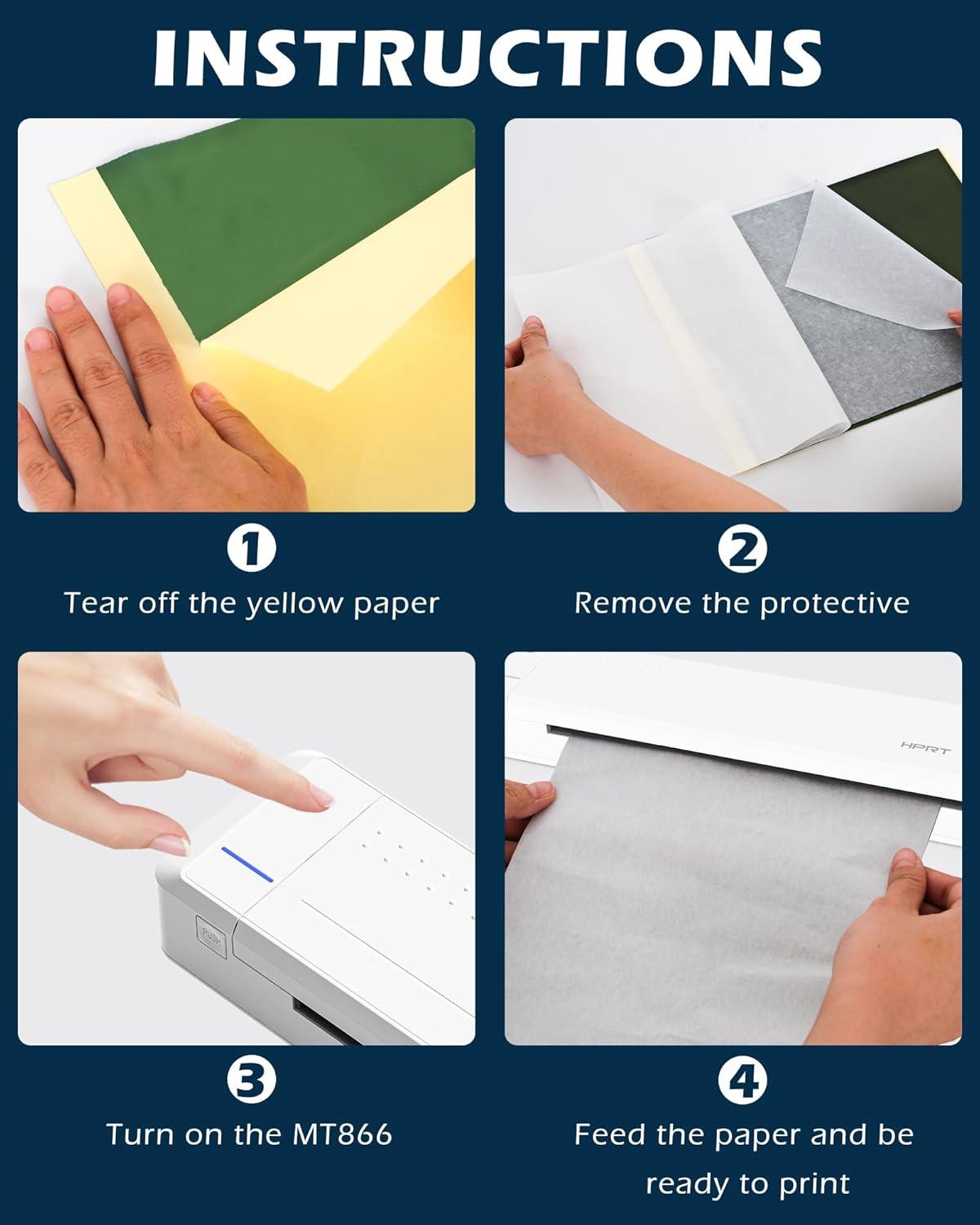 INSTRUCTIONS

1
Tear off the yellow paper

2
Remove the protective

PUSH

3
Turn on the MT866

HPRT

4
Feed the paper and be ready to print